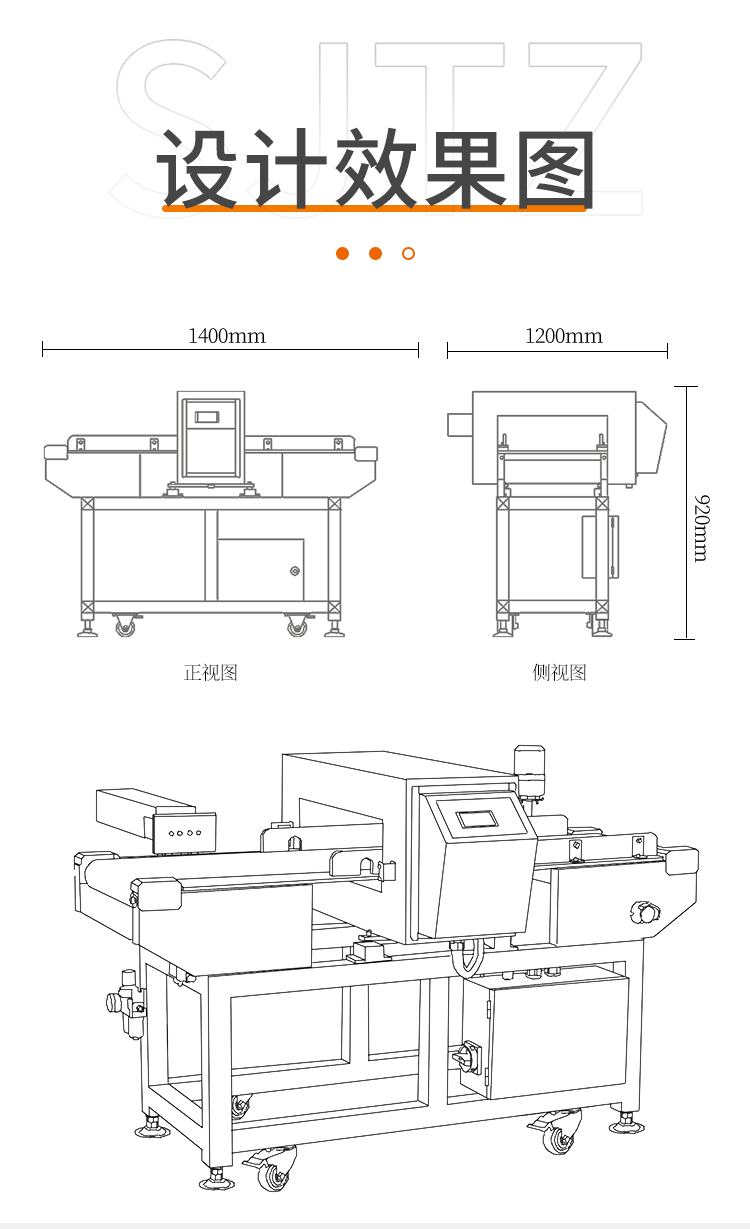 SJTZ

设计效果图

1400mm

1200mm

920mm

正视图

侧视图