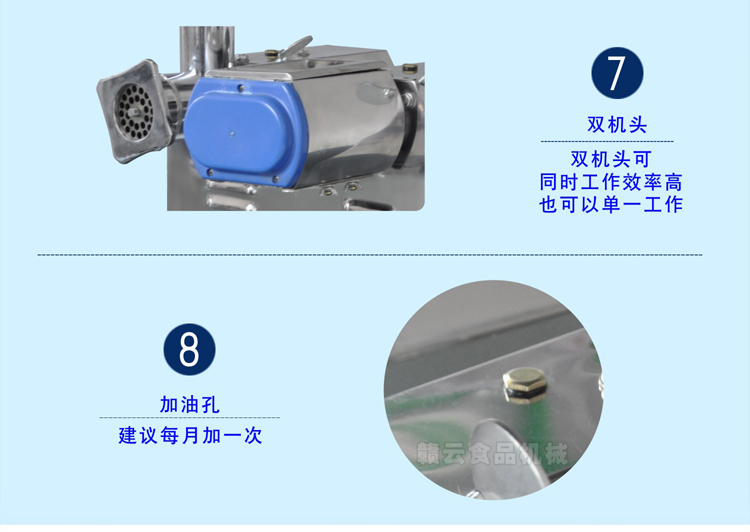 7

双机头

双机头可
同时工作效率高
也可以单一工作

8

加油孔

建议每月加一次

赣云食品机械